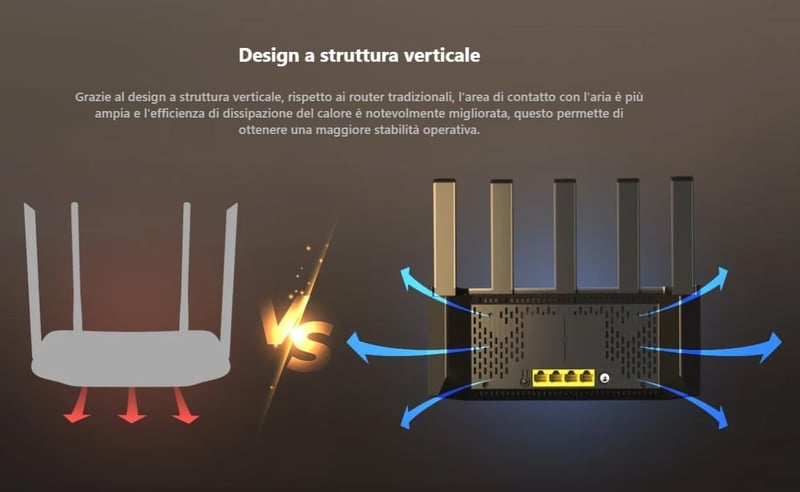 Design a struttura verticale

Grazie al design a struttura verticale, rispetto ai router tradizionali, l'area di contatto con l'aria è più ampia e l'efficienza di dissipazione del calore è notevolmente migliorata, questo permette di ottenere una maggiore stabilità operativa.

VS