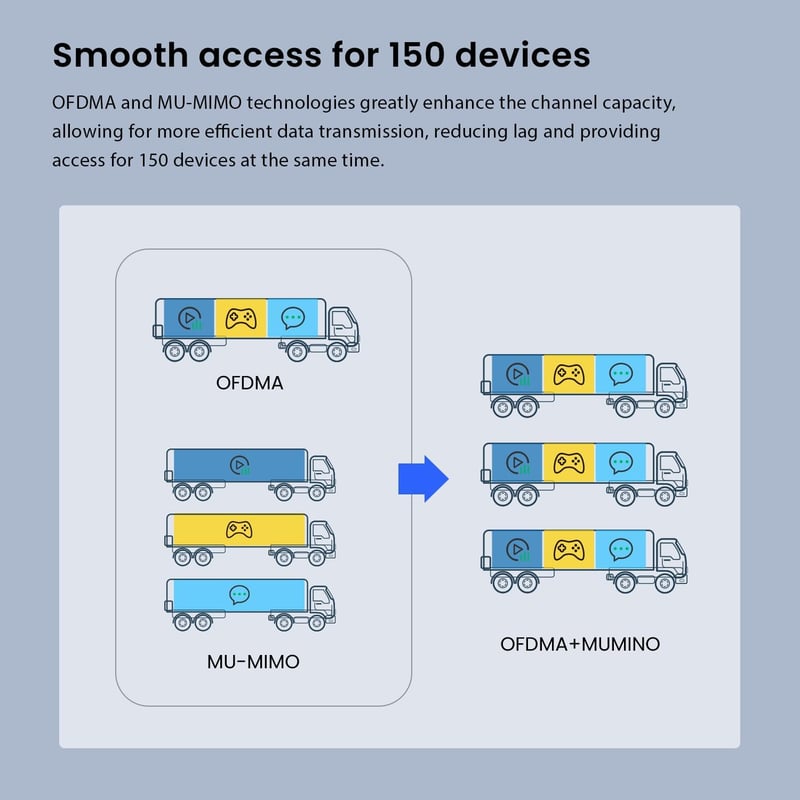 Smooth access for 150 devices

OFDMA and MU-MIMO technologies greatly enhance the channel capacity, allowing for more efficient data transmission, reducing lag and providing access for 150 devices at the same time.

OFDMA

MU-MIMO

OFDMA+MUMINO